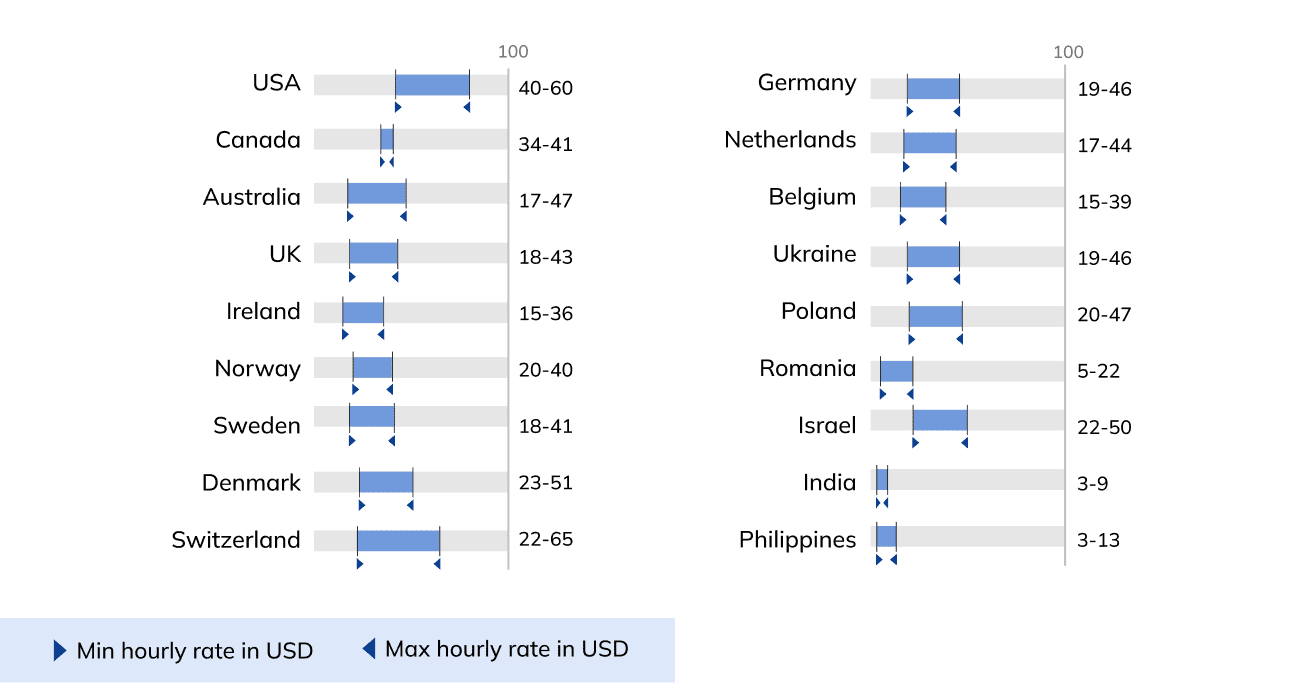 100

USA 40-60
Canada 34-41
Australia 17-47
UK 18-43
Ireland 15-36
Norway 20-40
Sweden 18-41
Denmark 23-51
Switzerland 22-65

100

Germany 19-46
Netherlands 17-44
Belgium 15-39
Ukraine 19-46
Poland 20-47
Romania 5-22
Israel 22-50
India 3-9
Philippines 3-13

Min hourly rate in USD
Max hourly rate in USD