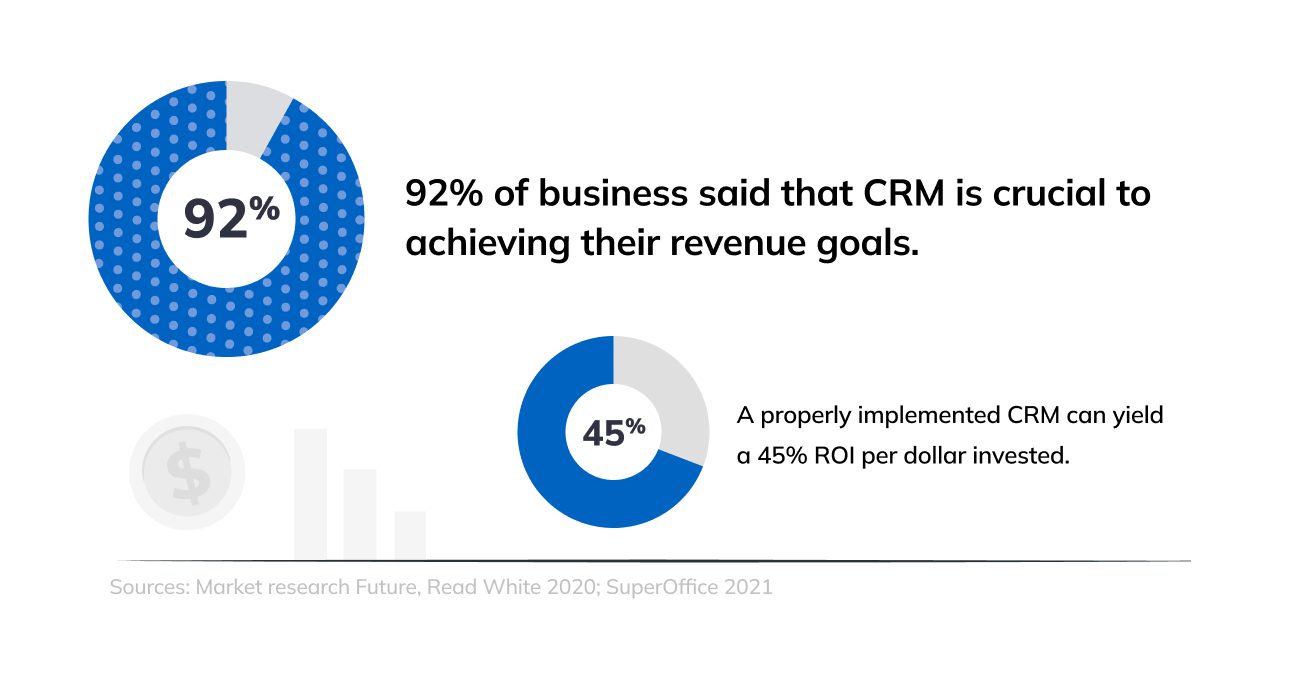 92%

92% of business said that CRM is crucial to achieving their revenue goals.

45%

A properly implemented CRM can yield a 45% ROI per dollar invested.

$

Sources: Market research Future, Read White 2020; SuperOffice 2021